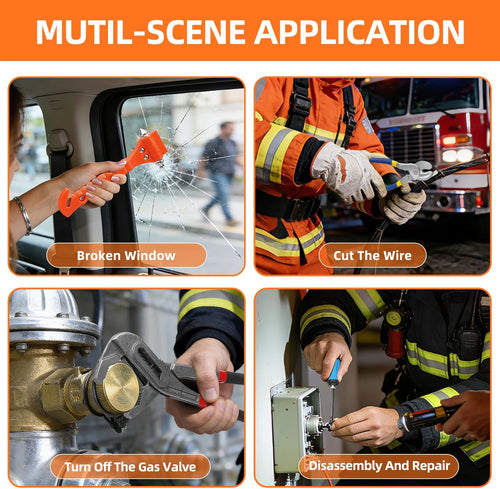 MUTIL-SCENE APPLICATION

Broken Window

Cut The Wire

Turn Off The Gas Valve

Disassembly And Repair